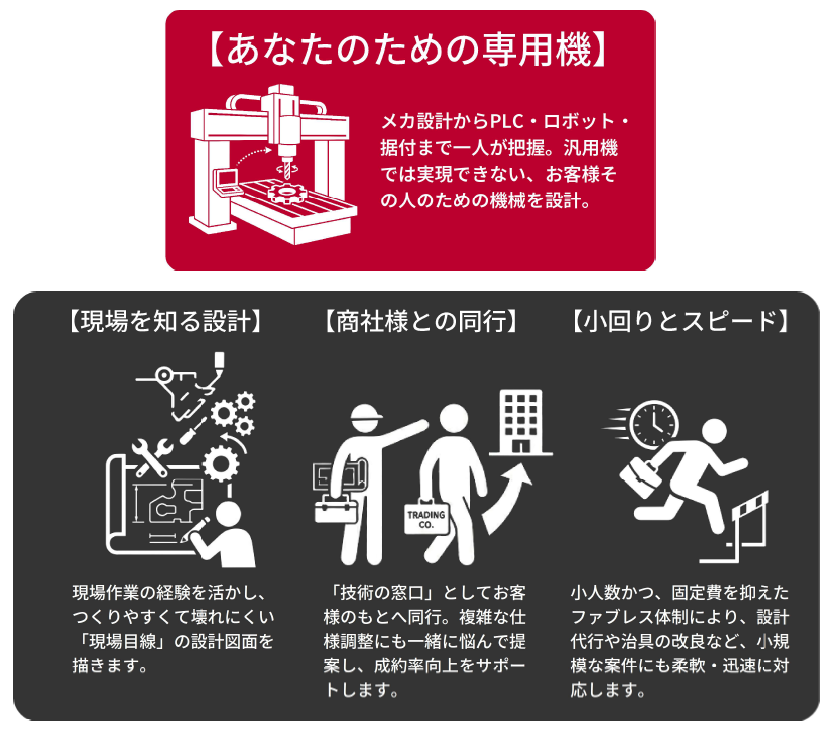 【あなたのための専用機】

メカ設計からPLC・ロボット・据付まで一人が把握。汎用機では実現できない、お客様その人のための機械を設計。

【現場を知る設計】

現場作業の経験を活かし、つくりやすくて壊れにくい「現場目線」の設計図面を描きます。

【商社様との同行】

TRADING CO.

「技術の窓口」としてお客様のもとへ同行。複雑な仕様調整にも一緒に悩んで提案し、成約率向上をサポートします。

【小回りとスピード】

小人数かつ、固定費を抑えたファブレス体制により、設計代行や治具の改良など、小規模な案件にも柔軟・迅速に対応します。