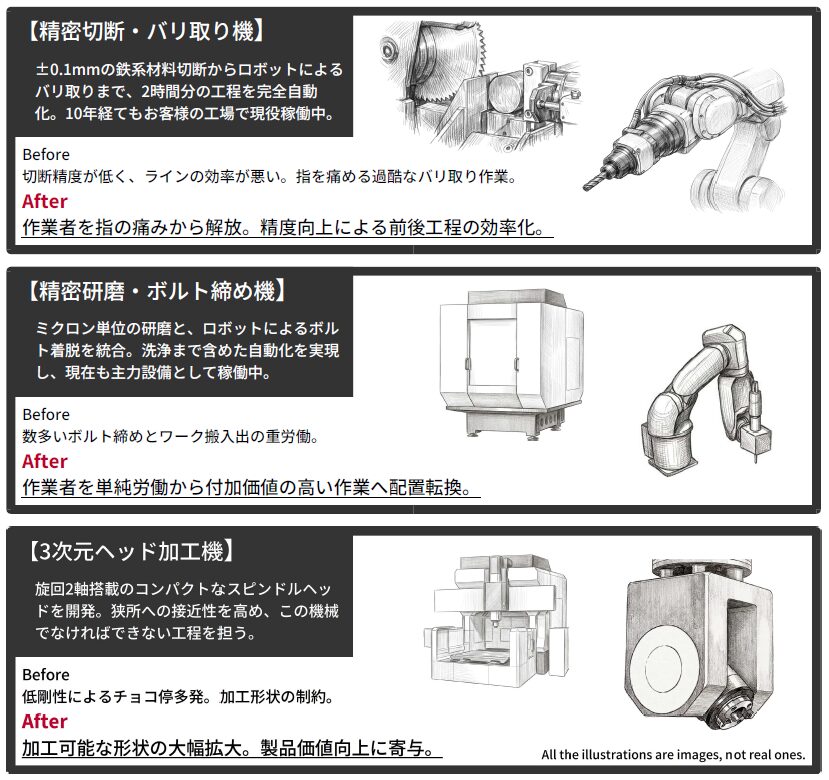 【精密切断・バリ取り機】

±0.1mmの鉄系材料切断からロボットによるバリ取りまで、2時間分の工程を完全自動化。10年経てもお客様の工場で現役稼働中。

Before
切断精度が低く、ラインの効率が悪い。指を痛める過酷なバリ取り作業。
After
作業者を指の痛みから解放。精度向上による前後工程の効率化。

【精密研磨・ボルト締め機】

ミクロン単位の研磨と、ロボットによるボルト着脱を統合。洗浄まで含めた自動化を実現し、現在も主力設備として稼働中。

Before
数多いボルト締めとワーク搬入出の重労働。
After
作業者を単純労働から付加価値の高い作業へ配置転換。

【3次元ヘッド加工機】

旋回2軸搭載のコンパクトなスピンドルヘッドを開発。狭所への接近性を高め、この機械でなければできない工程を担う。

Before
低剛性によるチョコ停多発。加工形状の制約。
After
加工可能な形状の大幅拡大。製品価値向上に寄与。

All the illustrations are images, not real ones.